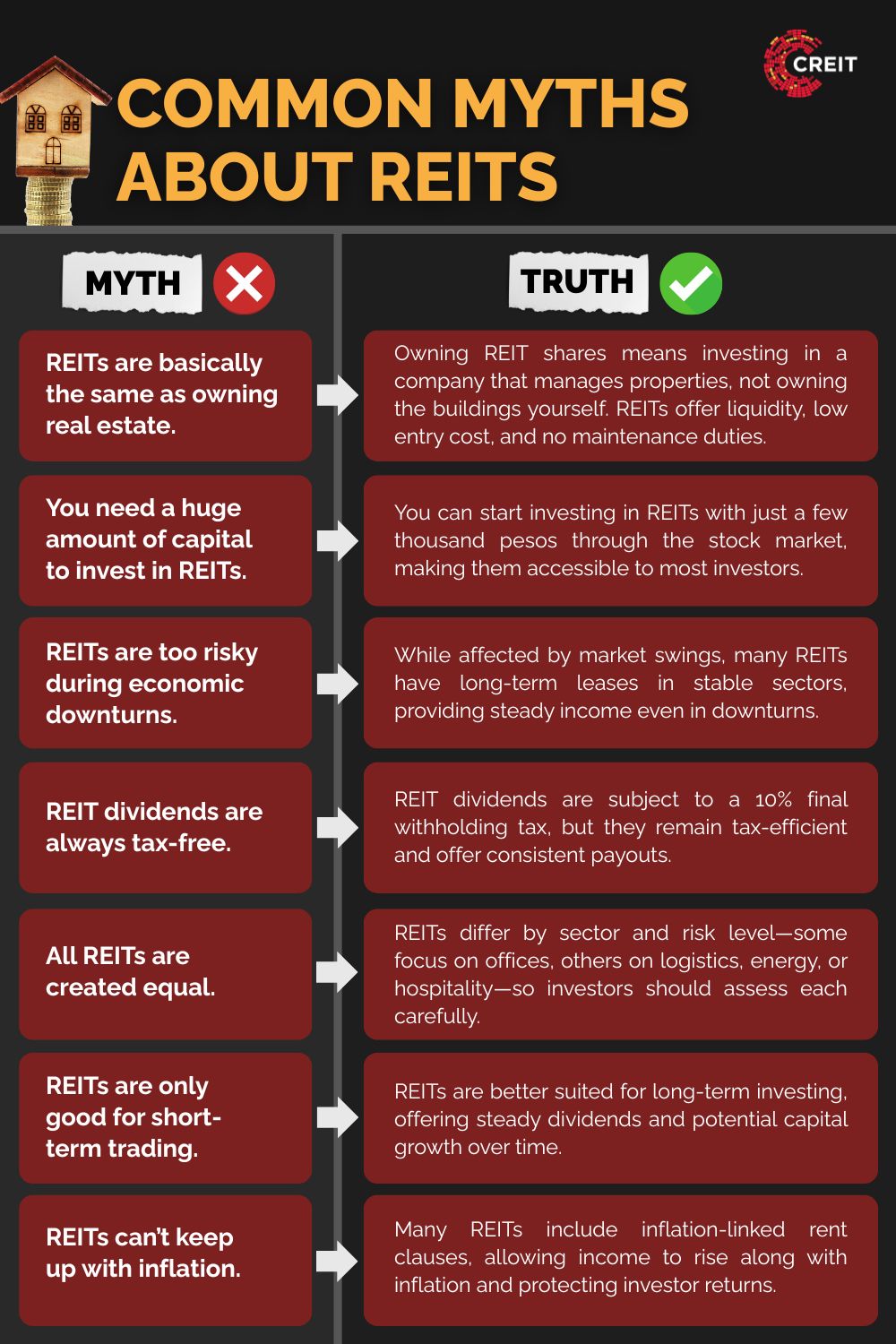 CREIT

COMMON MYTHS ABOUT REITS

MYTH

TRUTH

REITs are basically the same as owning real estate.

Owning REIT shares means investing in a company that manages properties, not owning the buildings yourself. REITs offer liquidity, low entry cost, and no maintenance duties.

You need a huge amount of capital to invest in REITs.

You can start investing in REITs with just a few thousand pesos through the stock market, making them accessible to most investors.

REITs are too risky during economic downturns.

While affected by market swings, many REITs have long-term leases in stable sectors, providing steady income even in downturns.

REIT dividends are always tax-free.

REIT dividends are subject to a 10% final withholding tax, but they remain tax-efficient and offer consistent payouts.

All REITs are created equal.

REITs differ by sector and risk level—some focus on offices, others on logistics, energy, or hospitality—so investors should assess each carefully.

REITs are only good for short-term trading.

REITs are better suited for long-term investing, offering steady dividends and potential capital growth over time.

REITs can't keep up with inflation.

Many REITs include inflation-linked rent clauses, allowing income to rise along with inflation and protecting investor returns.